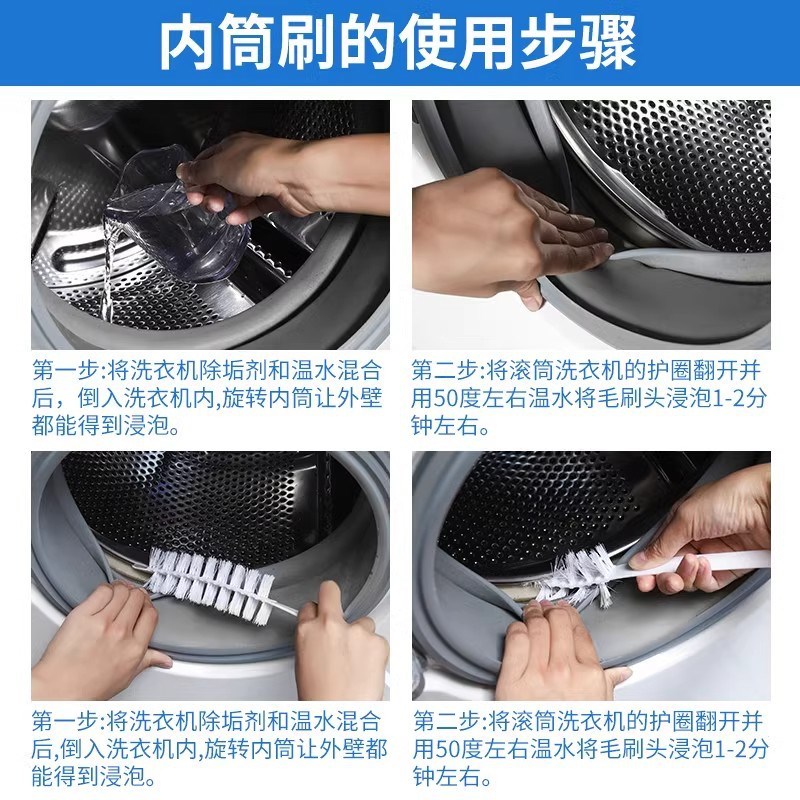 内筒刷的使用步骤

第一步:将洗衣机除垢剂和温水混合后，倒入洗衣机内,旋转内筒让外壁都能得到浸泡。

第二步:将滚筒洗衣机的护圈翻开并用50度左右温水将毛刷头浸泡1-2分钟左右。

第一步:将洗衣机除垢剂和温水混合后,倒入洗衣机内,旋转内筒让外壁都能得到浸泡。

第二步:将滚筒洗衣机的护圈翻开并用50度左右温水将毛刷头浸泡1-2分钟左右。