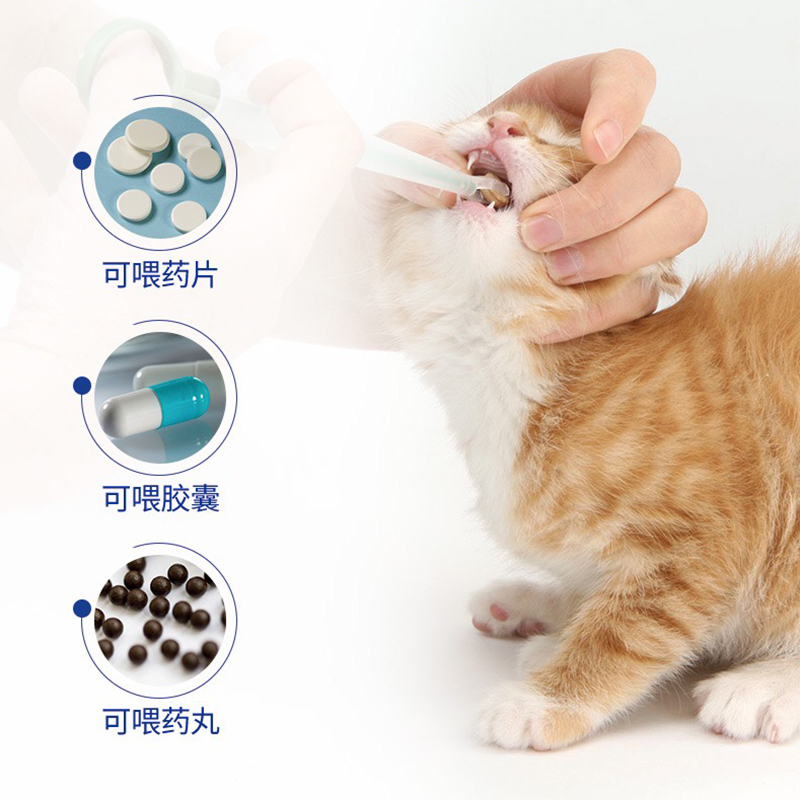 可喂药片

可喂胶囊

可喂药丸