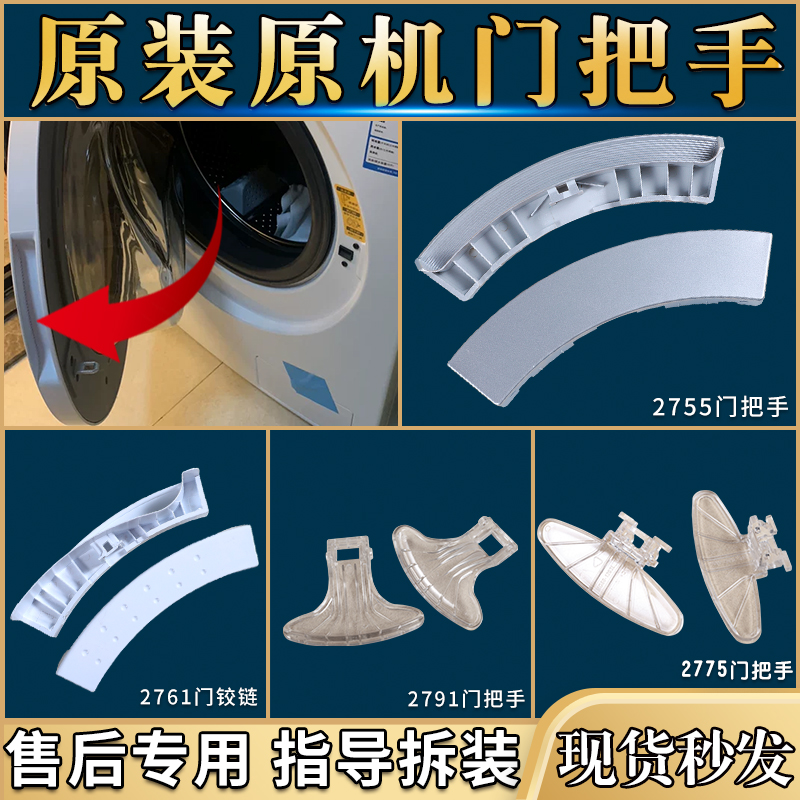 原装原机门把手

2755门把手

2761门铰链

2791门把手

2775门把手

售后专用 指导拆装 现货秒发