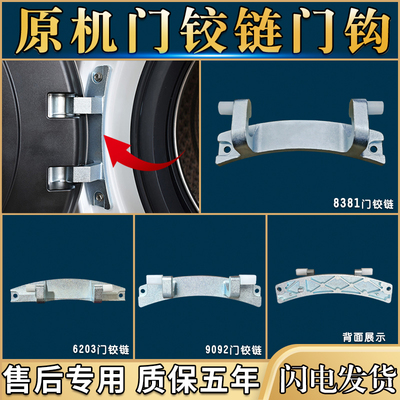 原机门铰链门钩

8381门铰链

6203门铰链

9092门铰链

背面展示

售后专用 质保五年 闪电发货