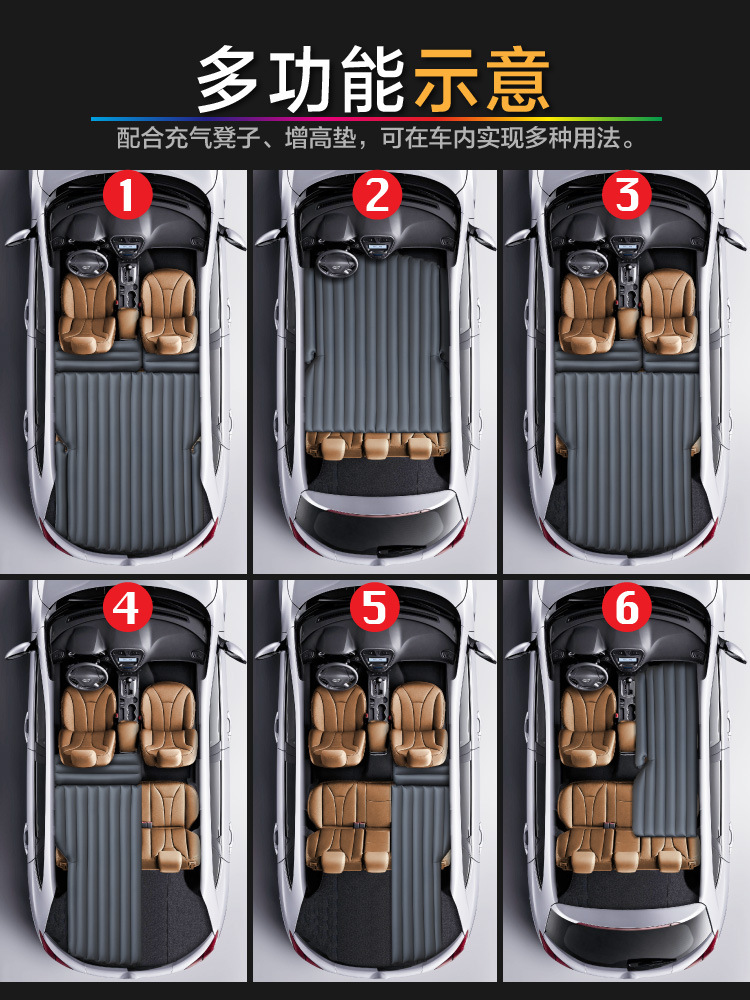 多功能示意

配合充气凳子、增高垫，可在车内实现多种用法。

1

2

3

4

5

6