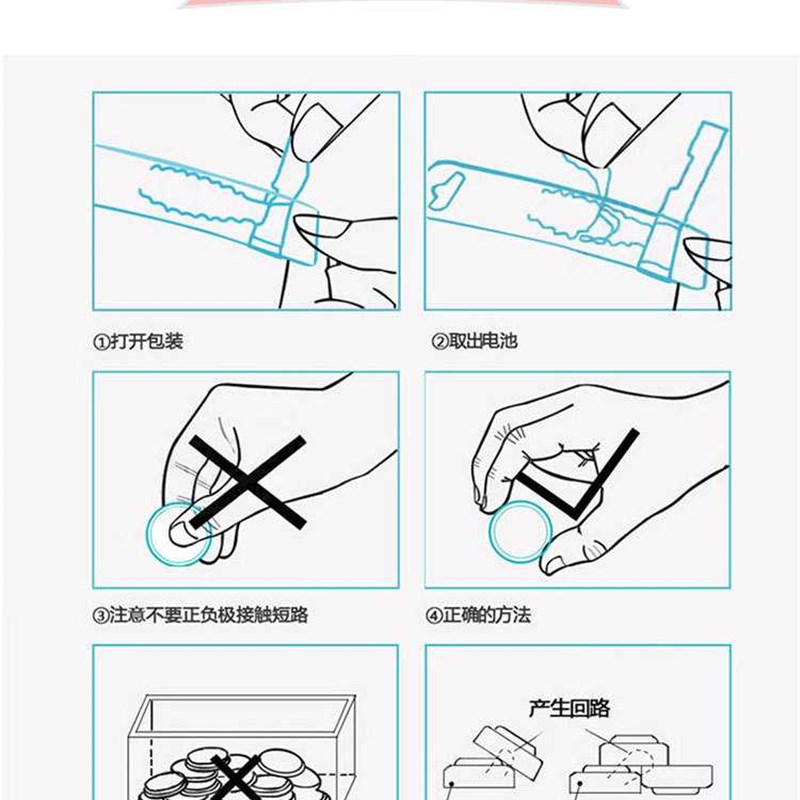 ①打开包装

②取出电池

③注意不要正负极接触短路

④正确的方法

产生回路