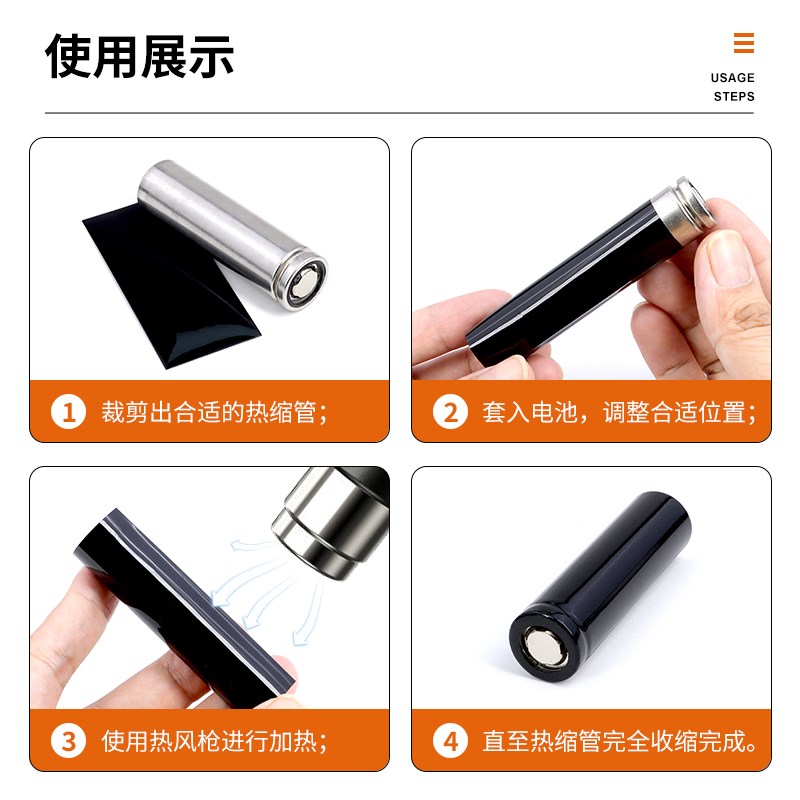 使用展示

USAGE
STEPS

1 裁剪出合适的热缩管；

2 套入电池，调整合适位置；

3 使用热风枪进行加热；

4 直至热缩管完全收缩完成。