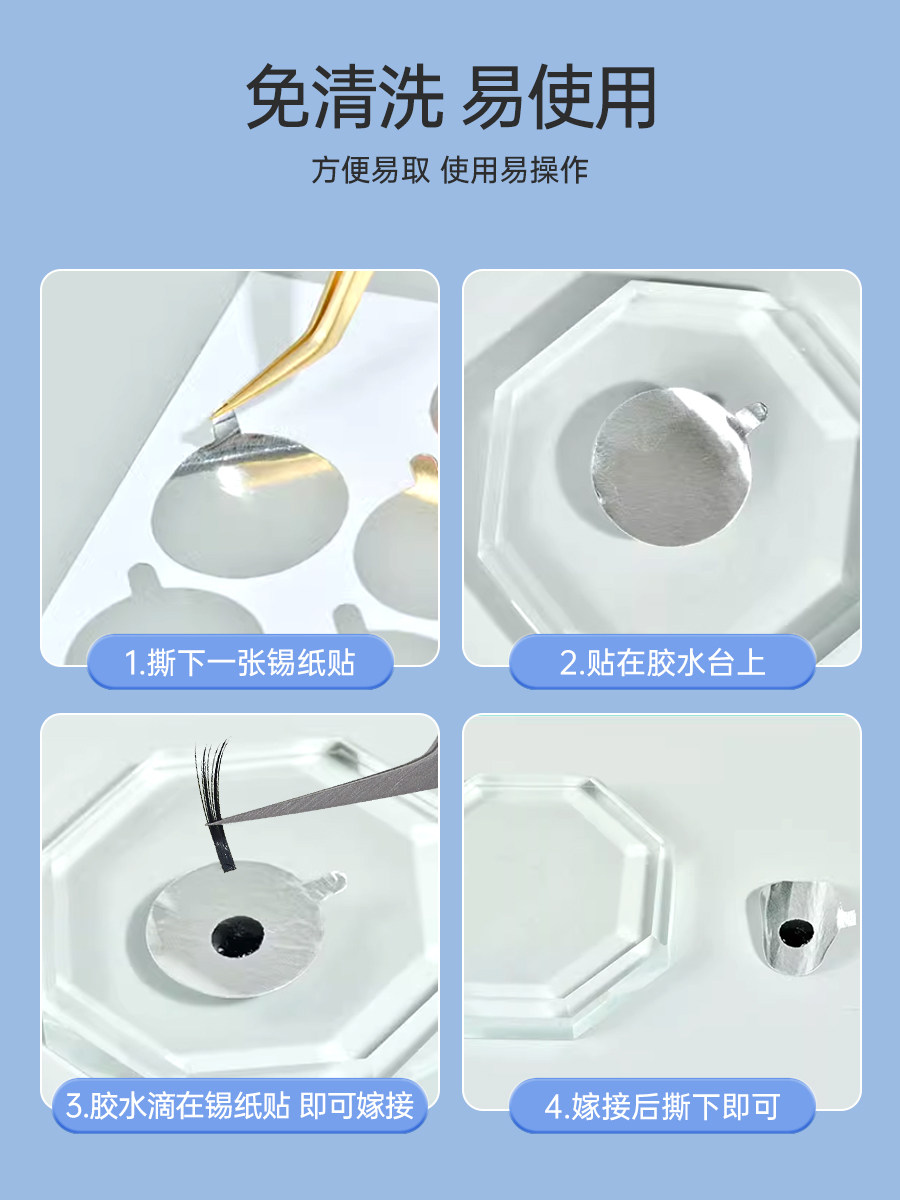 免清洗 易使用

方便易取 使用易操作

1.撕下一张锡纸贴

2.贴在胶水台上

3.胶水滴在锡纸贴 即可嫁接

4.嫁接后撕下即可