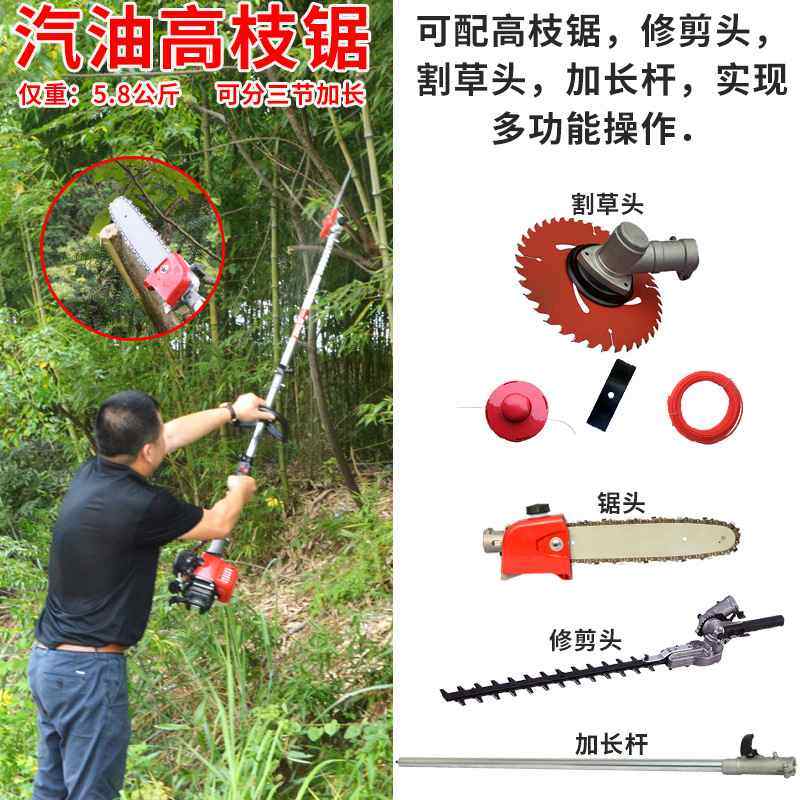 汽油高枝锯
仅重：5.8公斤　可分三节加长

可配高枝锯，修剪头，割草头，加长杆，实现多功能操作.

割草头

锯头

修剪头

加长杆