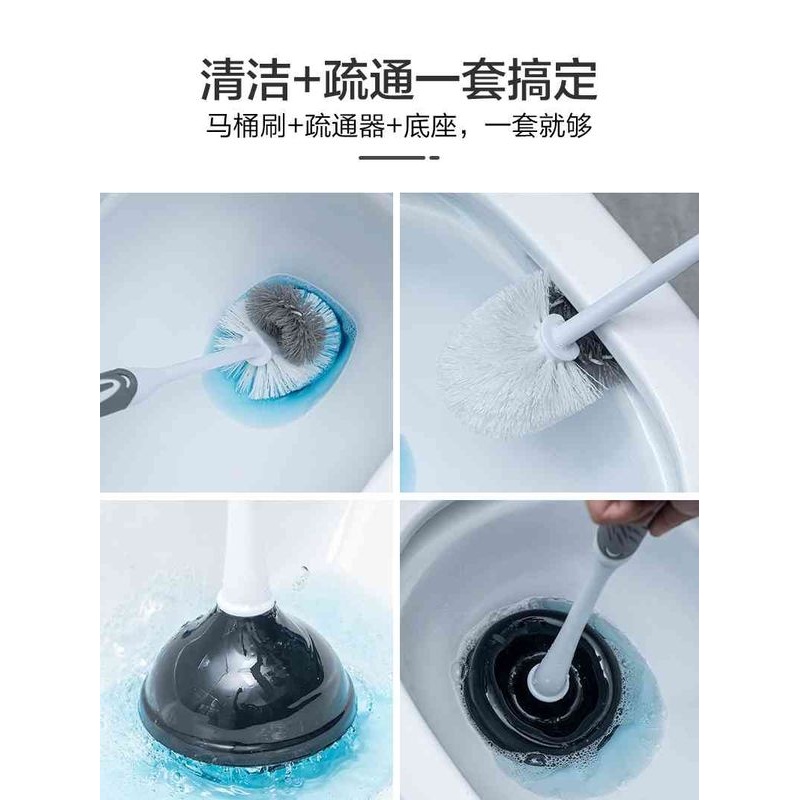 清洁+疏通一套搞定
马桶刷+疏通器+底座，一套就够