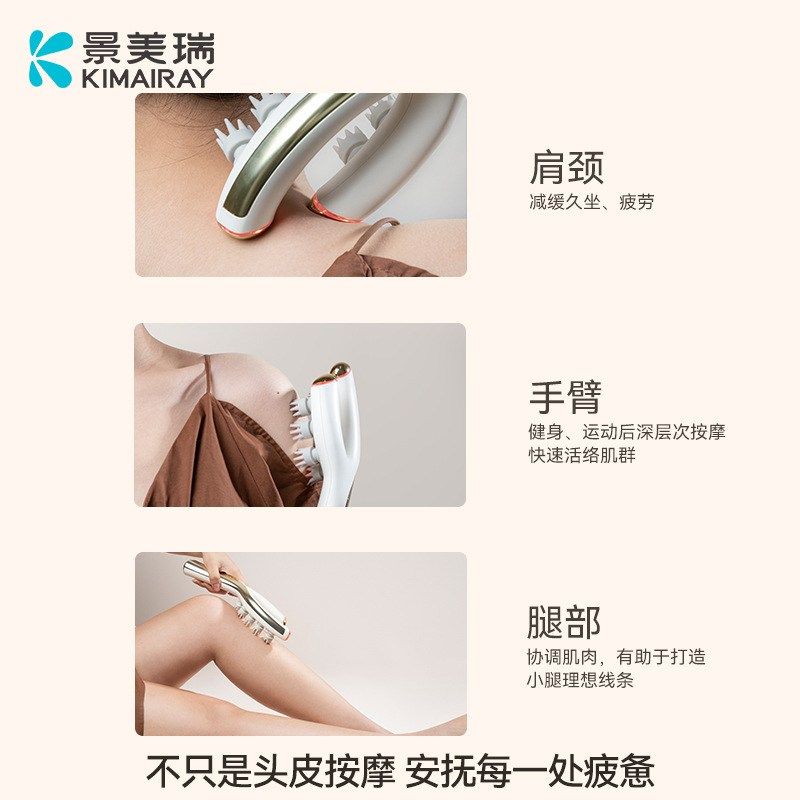 景美瑞
KIMAIRAY

肩颈
减缓久坐、疲劳

手臂
健身、运动后深层次按摩
快速活络肌群

腿部
协调肌肉，有助于打造
小腿理想线条

不只是头皮按摩 安抚每一处疲惫