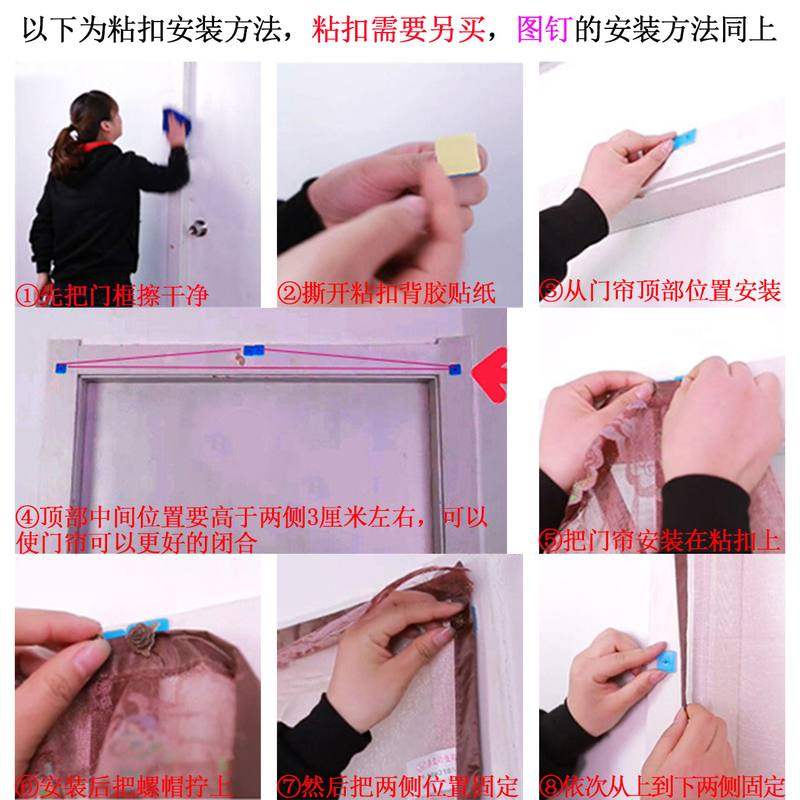 以下为粘扣安装方法，粘扣需要另买，图钉的安装方法同上

①先把门框擦干净

②撕开粘扣背胶贴纸

③从门帘顶部位置安装

④顶部中间位置要高于两侧3厘米左右，可以使门帘可以更好的闭合

⑤把门帘安装在粘扣上

⑥安装后把螺帽拧上

⑦然后把两侧位置固定

⑧依次从上到下两侧固定