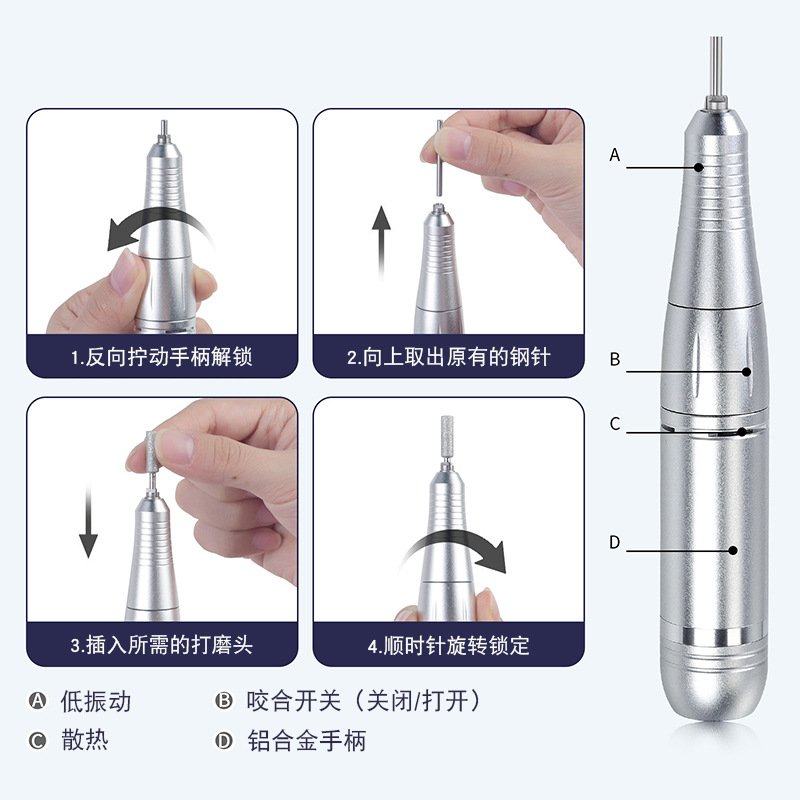 1.反向拧动手柄解锁

2.向上取出原有的钢针

3.插入所需的打磨头

4.顺时针旋转锁定

A

B

C

D

Ⓐ 低振动 Ⓑ 咬合开关（关闭/打开）

Ⓒ 散热 Ⓓ 铝合金手柄