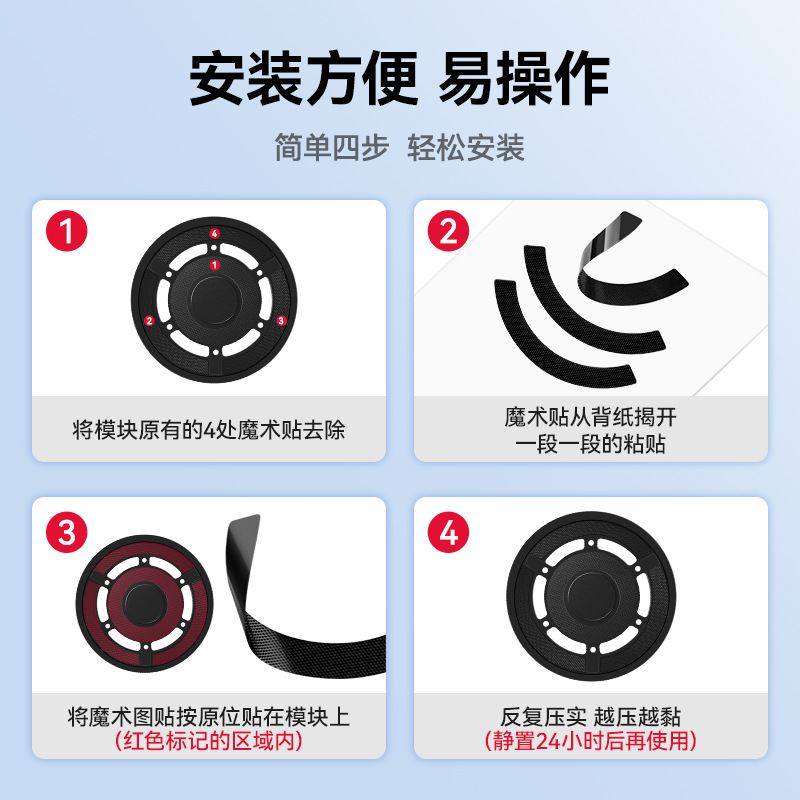 安装方便 易操作

简单四步 轻松安装

1

4
1
2
3

将模块原有的4处魔术贴去除

2

魔术贴从背纸揭开
一段一段的粘贴

3

将魔术图贴按原位贴在模块上
(红色标记的区域内)

4

反复压实 越压越黏
(静置24小时后再使用)