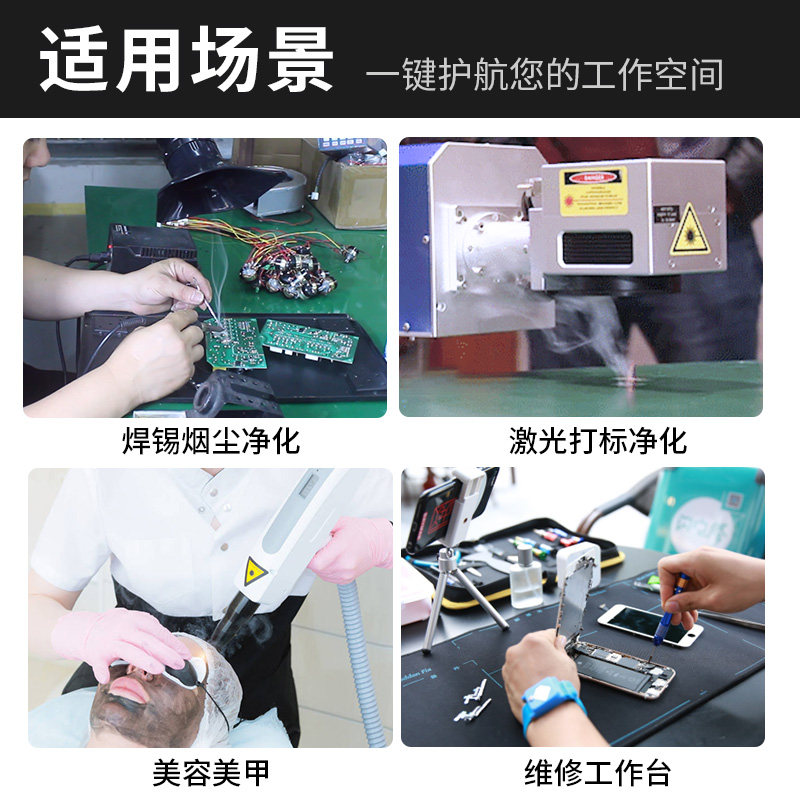 适用场景 一键护航您的工作空间

焊锡烟尘净化

激光打标净化

美容美甲

维修工作台