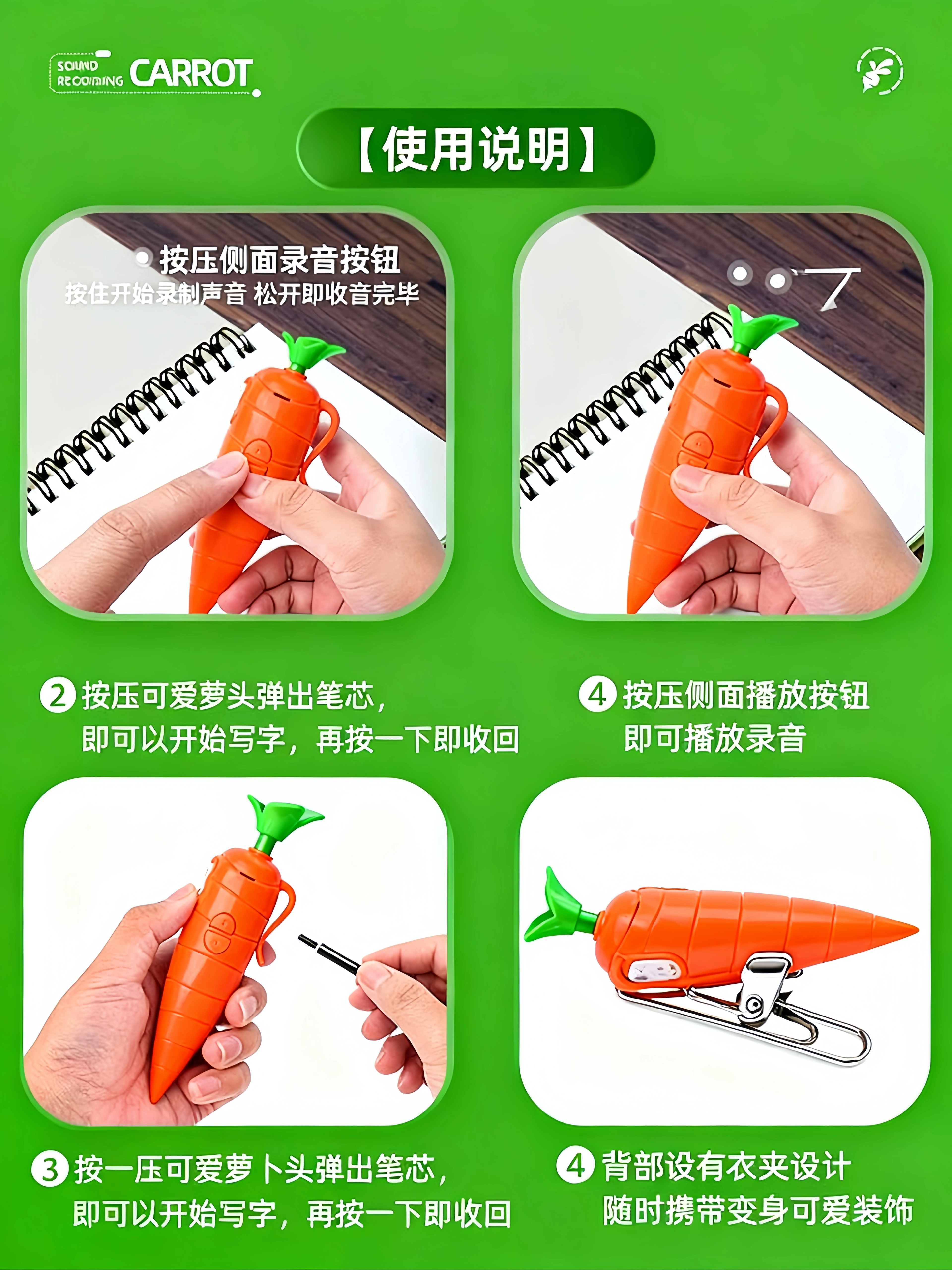 SOUND RECORDING CARROT

【使用说明】

按压侧面录音按钮
按住开始录制声音 松开即收音完毕

2 按压可爱萝头弹出笔芯，
即可以开始写字，再按一下即收回

4 按压侧面播放按钮
即可播放录音

3 按一压可爱萝卜头弹出笔芯，
即可以开始写字，再按一下即收回

4 背部设有衣夹设计
随时携带变身可爱装饰