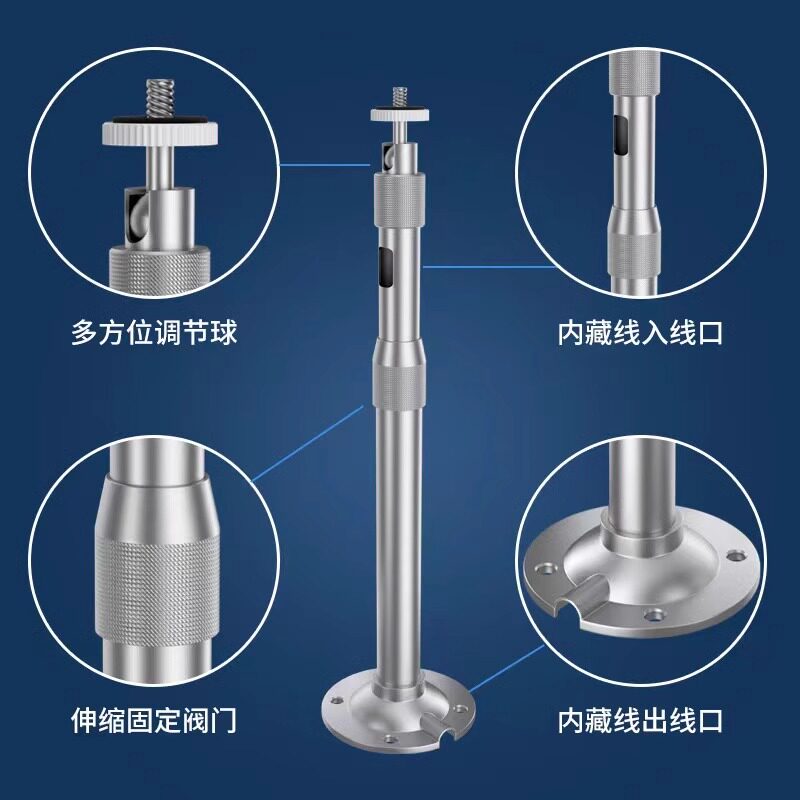 多方位调节球

内藏线入线口

伸缩固定阀门

内藏线出线口