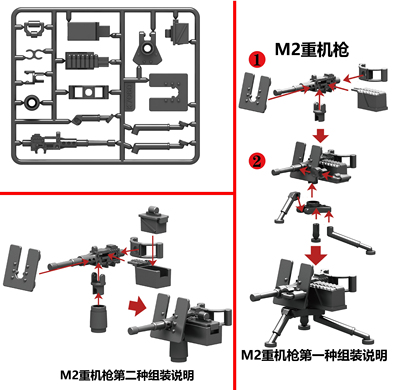 M2重机枪

1

2

M2重机枪第一种组装说明

M2重机枪第二种组装说明