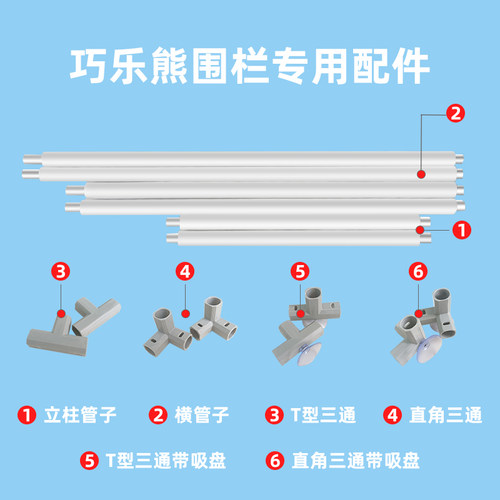 巧乐熊围栏专用配件

2

1

3

4

5

6

1 立柱管子 2 横管子 3 T型三通 4 直角三通

5 T型三通带吸盘 6 直角三通带吸盘