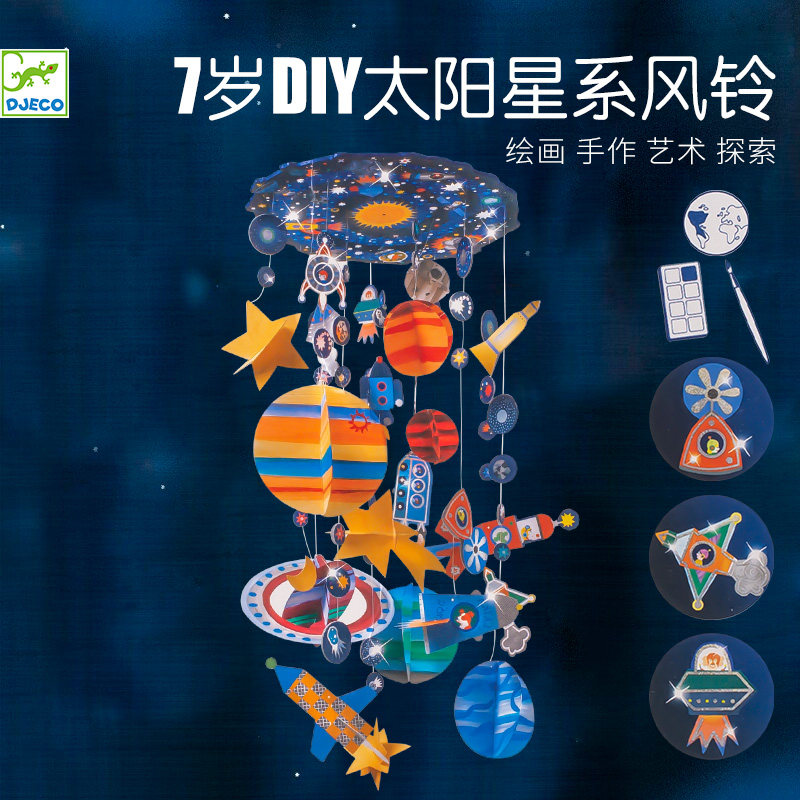 DJECO

7岁DIY太阳星系风铃

绘画 手作 艺术 探索