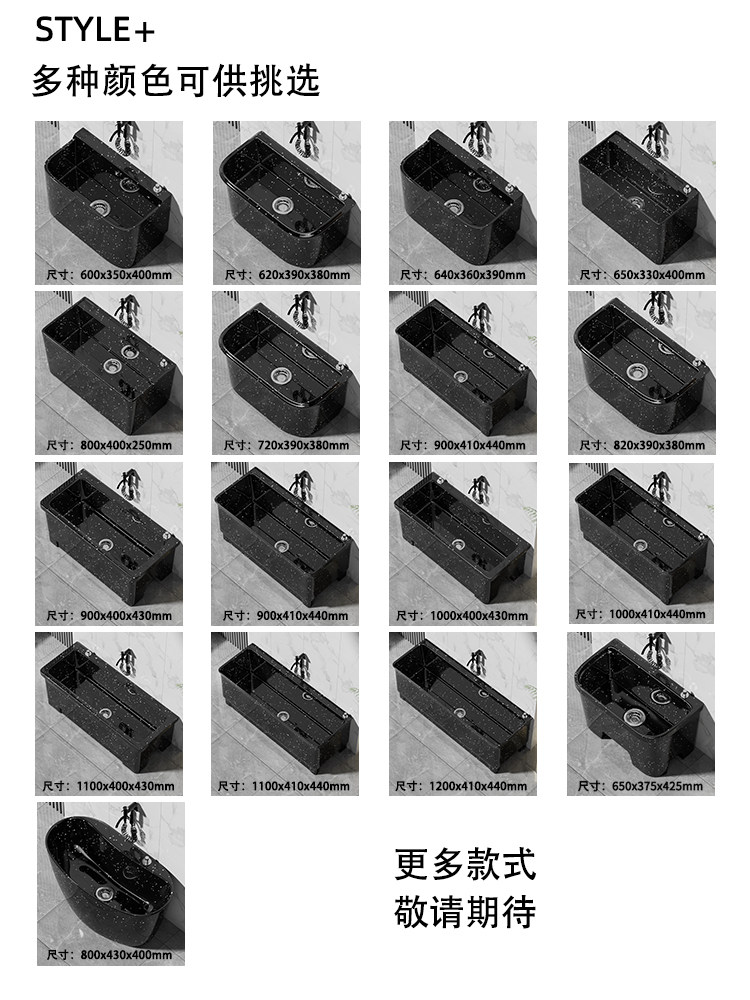 STYLE+
多种颜色可供挑选

尺寸：600x350x400mm

尺寸：620x390x380mm

尺寸：640x360x390mm

尺寸：650x330x400mm

尺寸：800x400x250mm

尺寸：720x390x380mm

尺寸：900x410x440mm

尺寸：820x390x380mm

尺寸：900x400x430mm

尺寸：900x410x440mm

尺寸：1000x400x430mm

尺寸：1000x410x440mm

尺寸：1100x400x430mm

尺寸：1100x410x440mm

尺寸：1200x410x440mm

尺寸：650x375x425mm

尺寸：800x430x400mm

更多款式
敬请期待