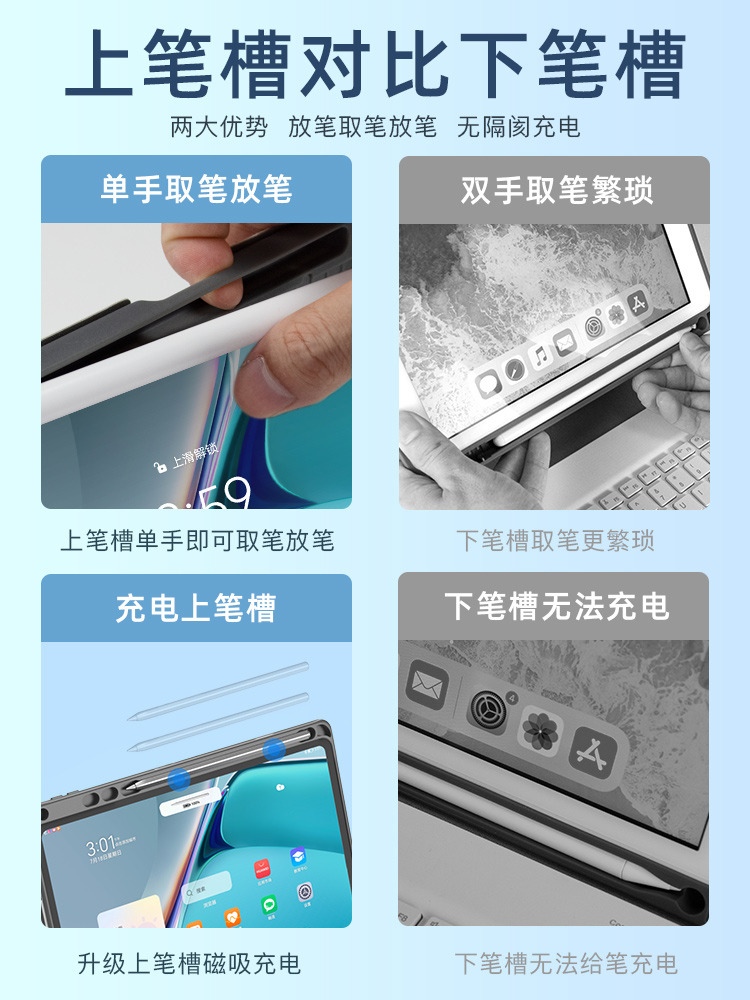 上笔槽对比下笔槽

两大优势 放笔取笔放笔 无隔阂充电

单手取笔放笔

上滑解锁

上笔槽单手即可取笔放笔

双手取笔繁琐

下笔槽取笔更繁琐

充电上笔槽

3:01

升级上笔槽磁吸充电

下笔槽无法充电

下笔槽无法给笔充电