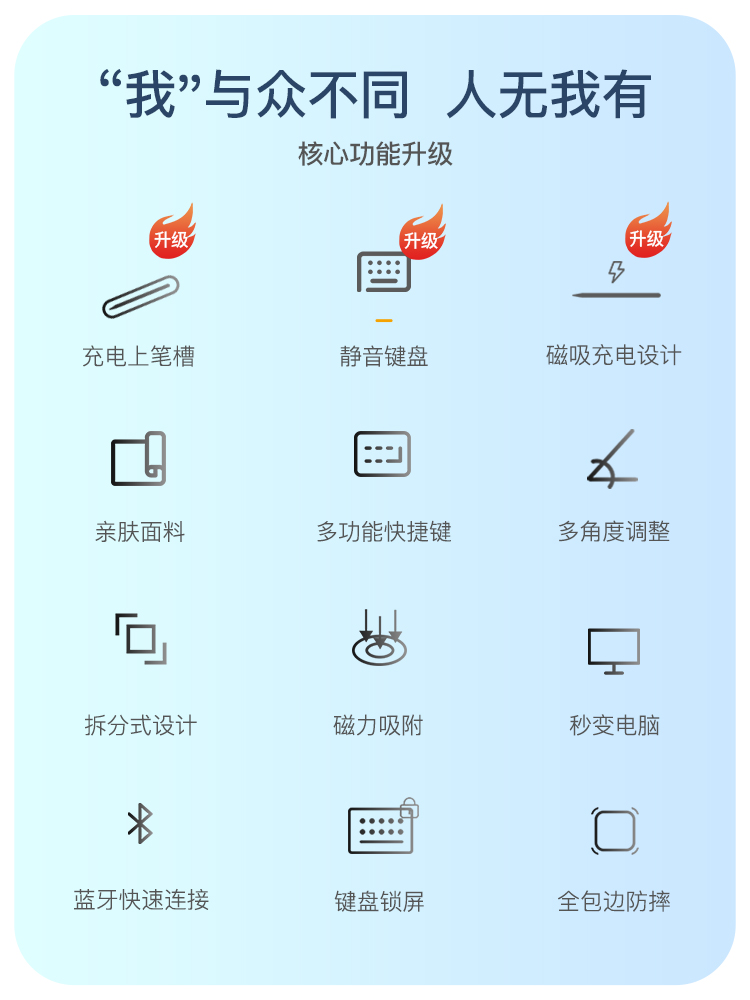 “我”与众不同 人无我有

核心功能升级

升级
充电上笔槽

升级
静音键盘

升级
磁吸充电设计

亲肤面料

多功能快捷键

多角度调整

拆分式设计

磁力吸附

秒变电脑

蓝牙快速连接

键盘锁屏

全包边防摔