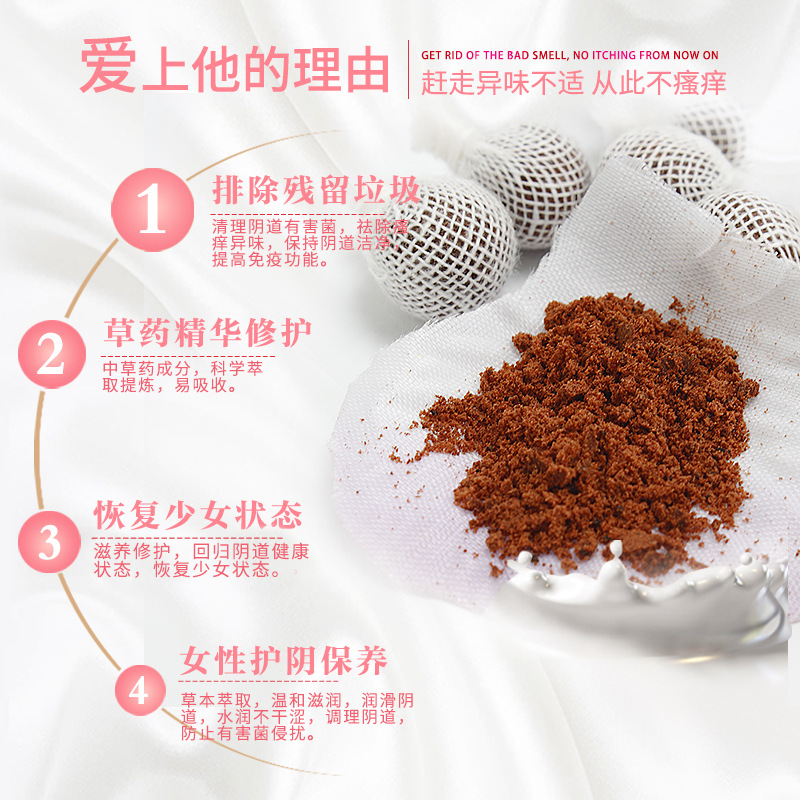 爱上他的理由

GET RID OF THE BAD SMELL, NO ITCHING FROM NOW ON
赶走异味不适 从此不瘙痒

1
排除残留垃圾
清理阴道有害菌，祛除瘙痒异味，保持阴道洁净，提高免疫功能。

2
草药精华修护
中草药成分，科学萃取提炼，易吸收。

3
恢复少女状态
滋养修护，回归阴道健康状态，恢复少女状态。

4
女性护阴保养
草本萃取，温和滋润，润滑阴道，水润不干涩，调理阴道，防止有害菌侵扰。