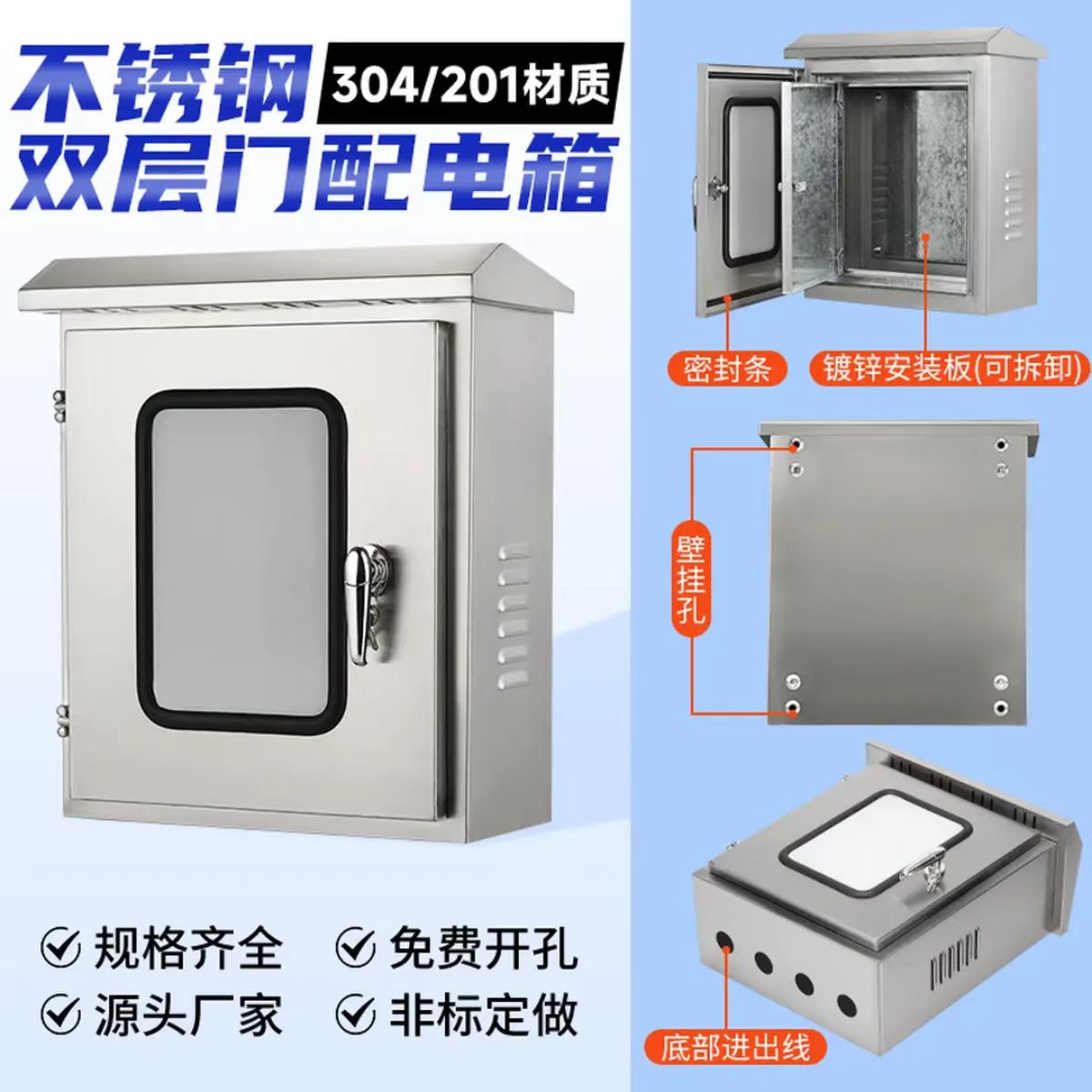 不锈钢 304/201材质
双层门配电箱

密封条
镀锌安装板(可拆卸)

壁挂孔

底部进出线

规格齐全
免费开孔
源头厂家
非标定做