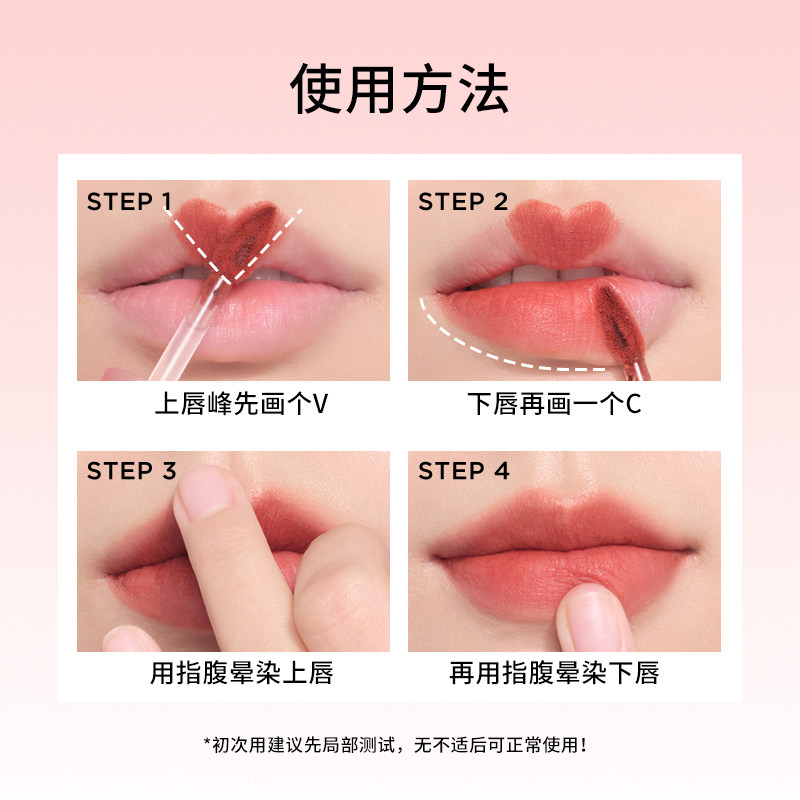 使用方法

STEP 1

上唇峰先画个V

STEP 2

下唇再画一个C

STEP 3

用指腹晕染上唇

STEP 4

再用指腹晕染下唇

*初次用建议先局部测试，无不适后可正常使用！