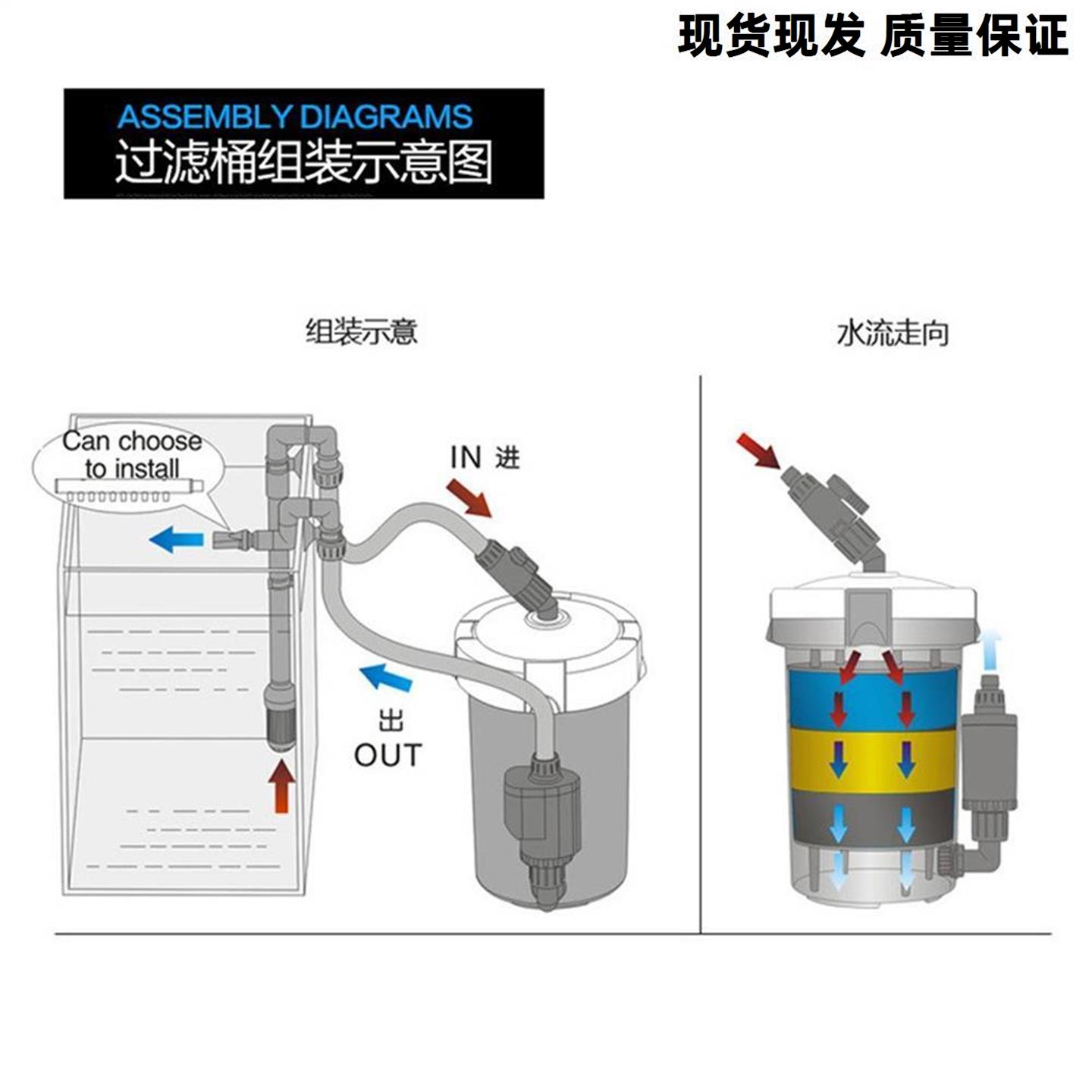 现货现发 质量保证

ASSEMBLY DIAGRAMS
过滤桶组装示意图

组装示意

水流走向

Can choose to install

IN 进

出
OUT