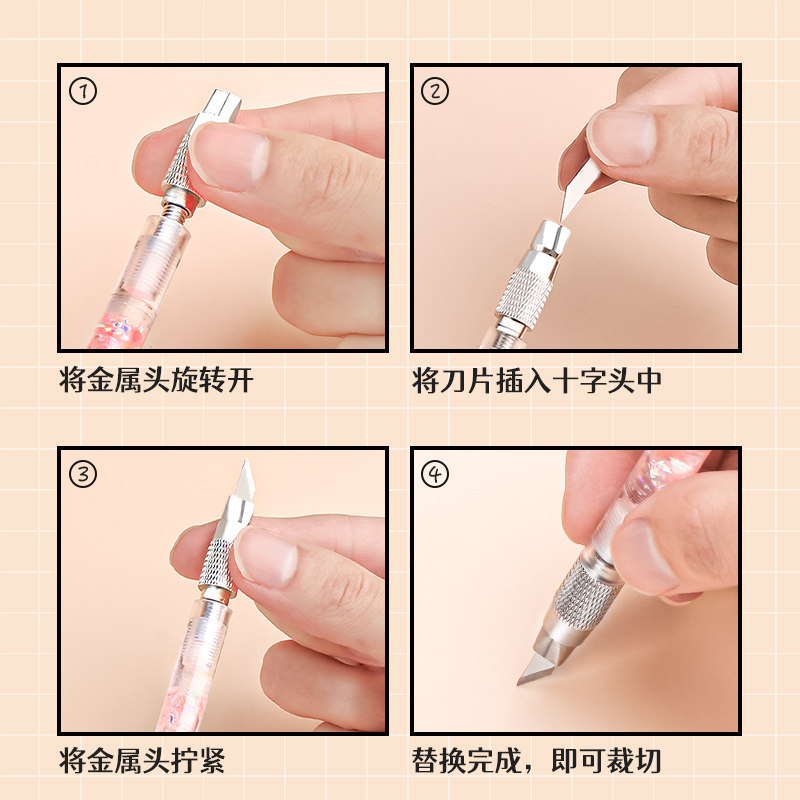 ①

将金属头旋转开

②

将刀片插入十字头中

③

将金属头拧紧

④

替换完成，即可裁切