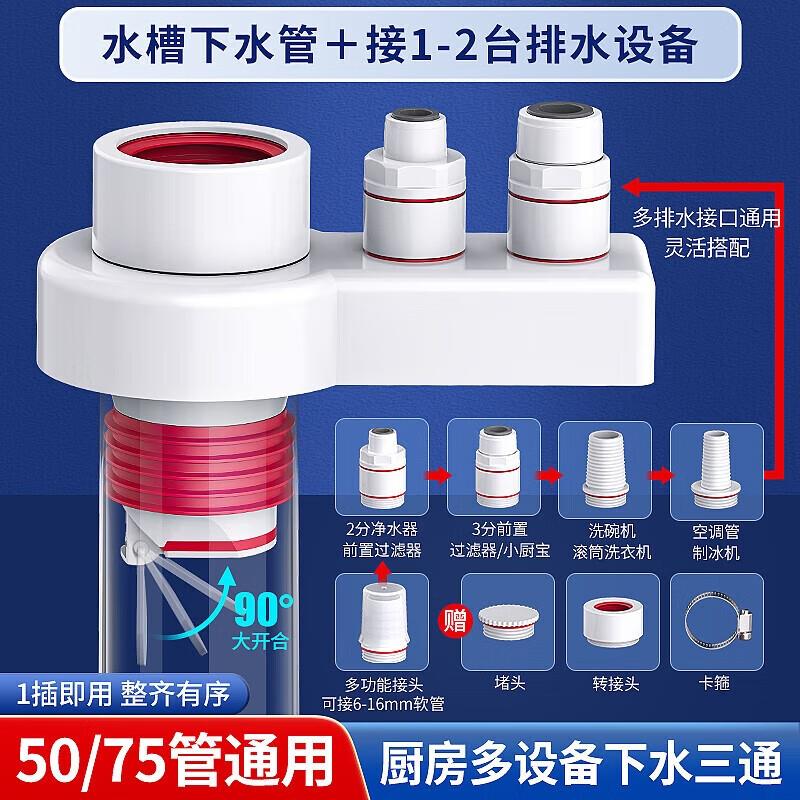 水槽下水管＋接1-2台排水设备

多排水接口通用
灵活搭配

2分净水器
前置过滤器

3分前置
过滤器/小厨宝

洗碗机
滚筒洗衣机

空调管
制冰机

90°
大开合

多功能接头
可接6-16mm软管

赠

堵头

转接头

卡箍

1插即用 整齐有序

50/75管通用

厨房多设备下水三通