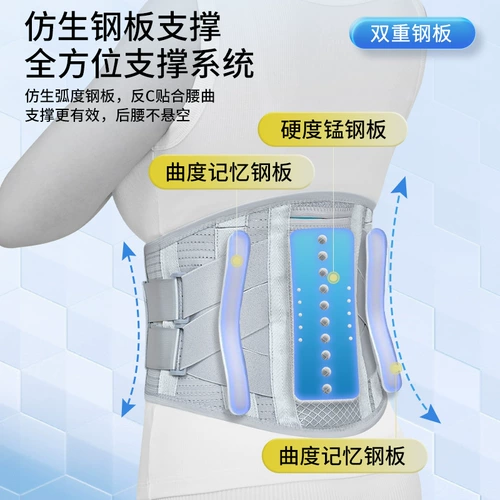 仿生钢板支撑
全方位支撑系统

双重钢板

仿生弧度钢板，反C贴合腰曲
支撑更有效，后腰不悬空

硬度锰钢板

曲度记忆钢板

曲度记忆钢板