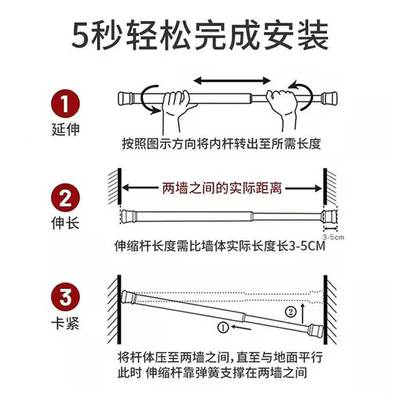 5秒轻松完成安装

1
延伸

按照图示方向将内杆转出至所需长度

2
伸长

两墙之间的实际距离

3-5cm

伸缩杆长度需比墙体实际长度长3-5CM

3
卡紧

②

①

将杆体压至两墙之间，直至与地面平行
此时 伸缩杆靠弹簧支撑在两墙之间