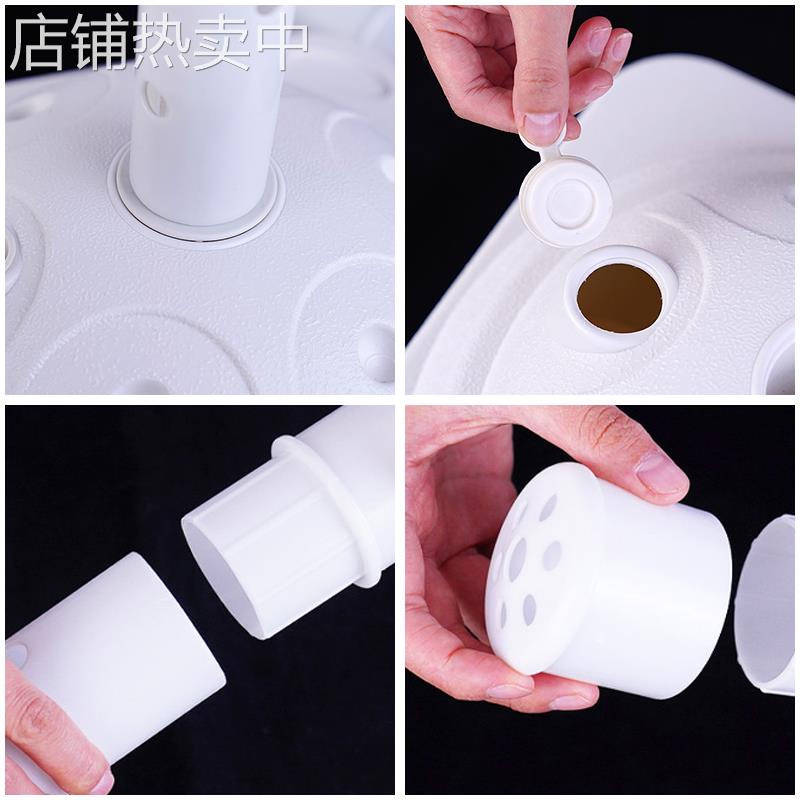 店铺热卖中