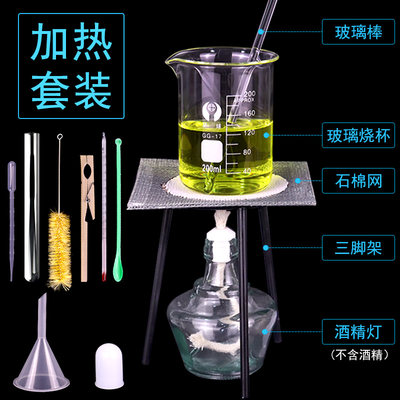 加热套装

玻璃棒

200
APPROX
160
120
80
40
GG-17
200ml

玻璃烧杯

石棉网

三脚架

酒精灯
（不含酒精）