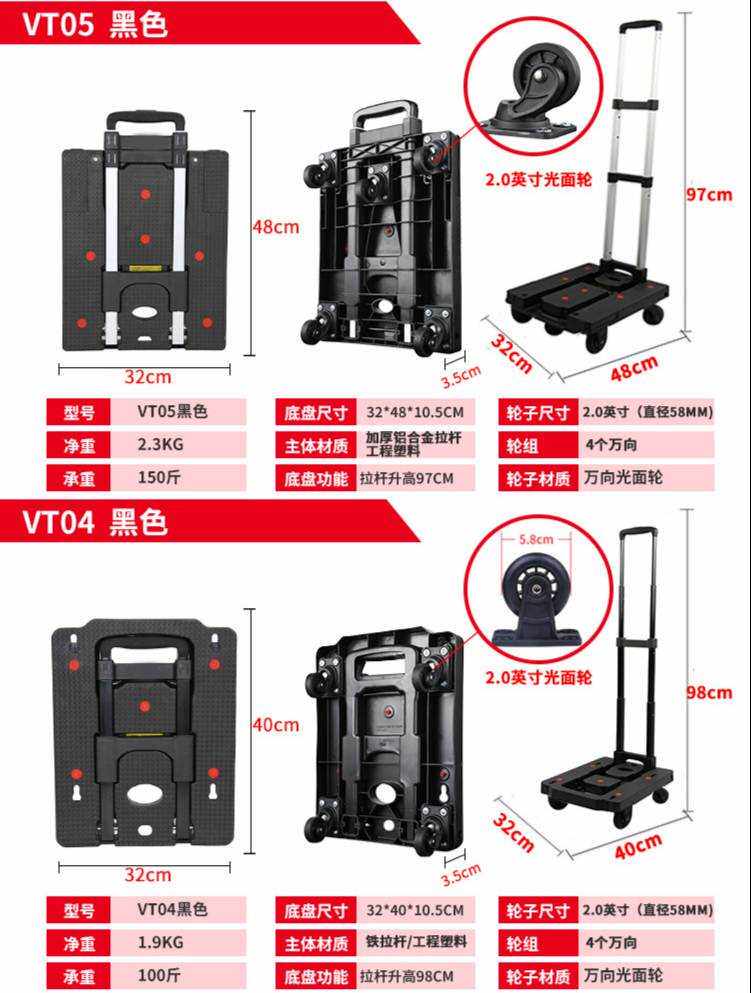 VT05 黑色

48cm

32cm

3.5cm

2.0英寸光面轮

97cm

32cm

48cm

| 型号 | VT05黑色 | 底盘尺寸 | 32*48*10.5CM | 轮子尺寸 | 2.0英寸（直径58MM） |
|---|---|---|---|---|---|
| 净重 | 2.3KG | 主体材质 | 加厚铝合金拉杆 工程塑料 | 轮组 | 4个万向 |
| 承重 | 150斤 | 底盘功能 | 拉杆升高97CM | 轮子材质 | 万向光面轮 |

VT04 黑色

40cm

32cm

3.5cm

5.8cm

2.0英寸光面轮

98cm

32cm

40cm

| 型号 | VT04黑色 | 底盘尺寸 | 32*40*10.5CM | 轮子尺寸 | 2.0英寸（直径58MM） |
|---|---|---|---|---|---|
| 净重 | 1.9KG | 主体材质 | 铁拉杆/工程塑料 | 轮组 | 4个万向 |
| 承重 | 100斤 | 底盘功能 | 拉杆升高98CM | 轮子材质 | 万向光面轮 |