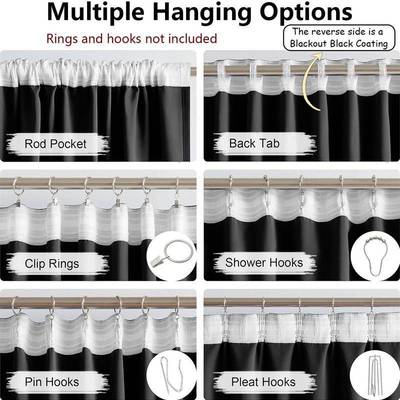 Multiple Hanging Options

Rings and hooks not included

The reverse side is a Blackout Black Coating

Rod Pocket

Back Tab

Clip Rings

Shower Hooks

Pin Hooks

Pleat Hooks