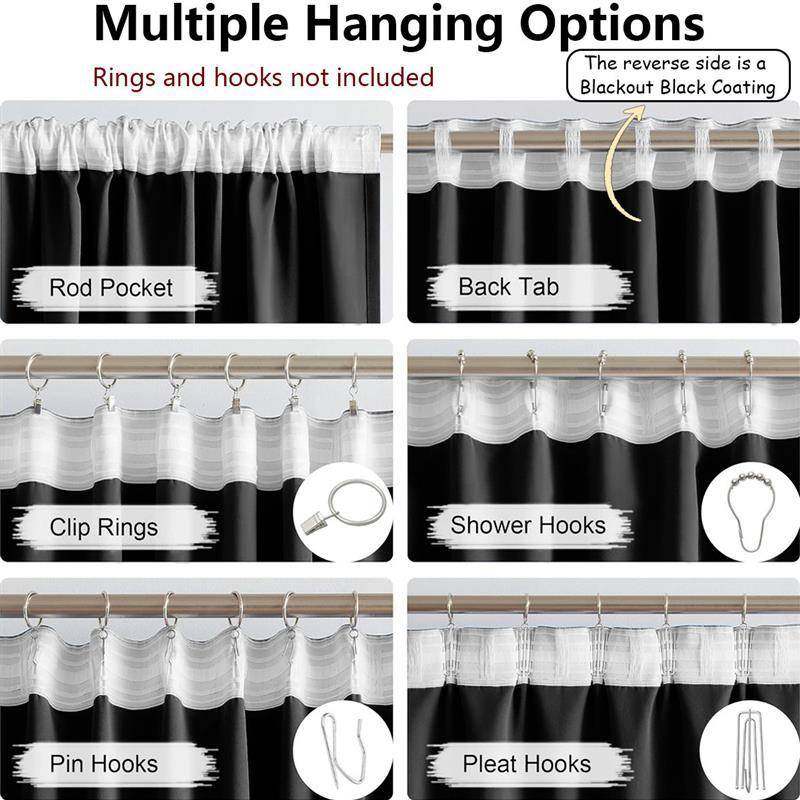 Multiple Hanging Options

Rings and hooks not included

The reverse side is a Blackout Black Coating

Rod Pocket

Back Tab

Clip Rings

Shower Hooks

Pin Hooks

Pleat Hooks