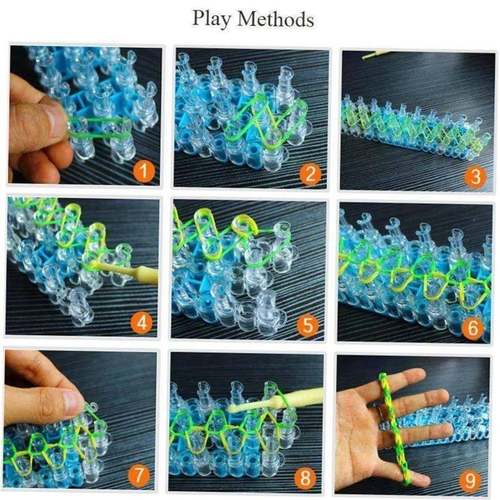 Play Methods

1

2

3

4

5

6

7

8

9