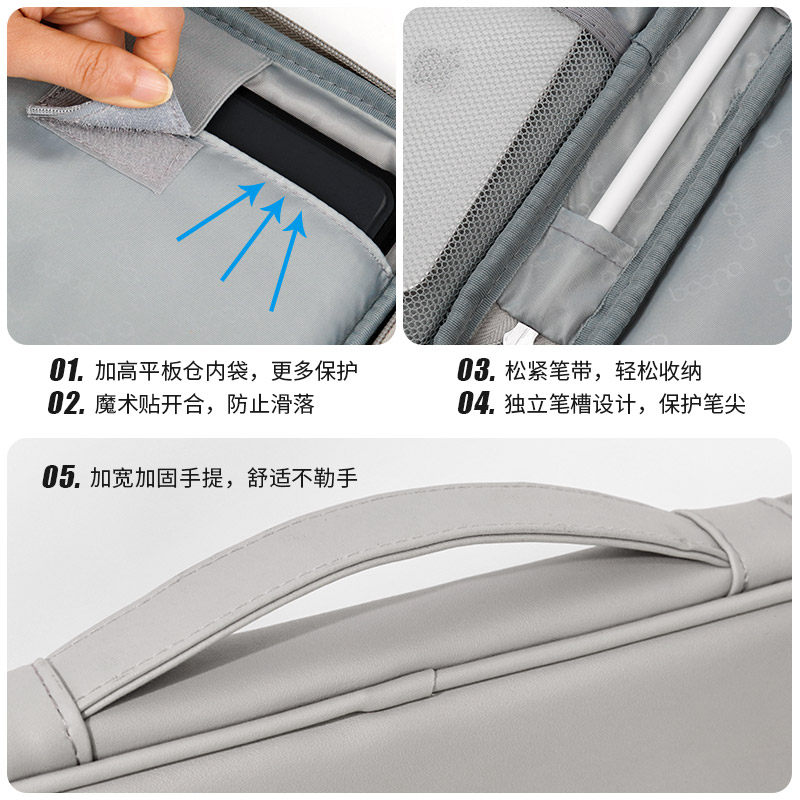 01. 加高平板仓内袋，更多保护
02. 魔术贴开合，防止滑落

03. 松紧笔带，轻松收纳
04. 独立笔槽设计，保护笔尖

05. 加宽加固手提，舒适不勒手