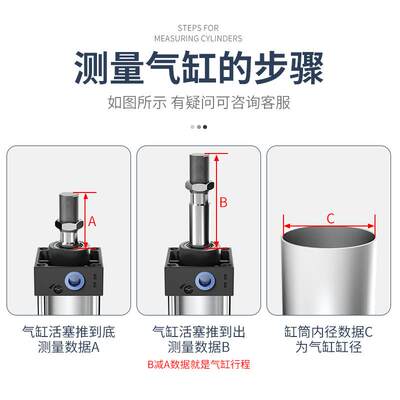 STEPS FOR
MEASURING CYLINDERS

测量气缸的步骤

如图所示 有疑问可咨询客服

A

B

C

气缸活塞推到底
测量数据A

气缸活塞推到出
测量数据B

B减A数据就是气缸行程

缸筒内径数据C
为气缸缸径