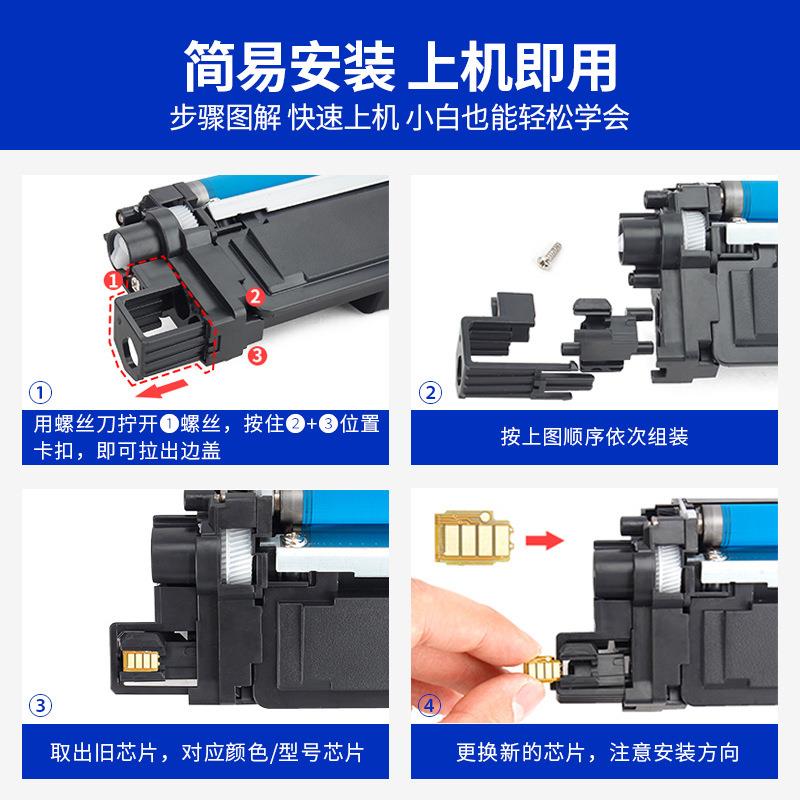 简易安装 上机即用
步骤图解 快速上机 小白也能轻松学会

1
2
3
①
用螺丝刀拧开❶螺丝，按住❷+❸位置卡扣，即可拉出边盖

②
按上图顺序依次组装

③
取出旧芯片，对应颜色/型号芯片

④
更换新的芯片，注意安装方向