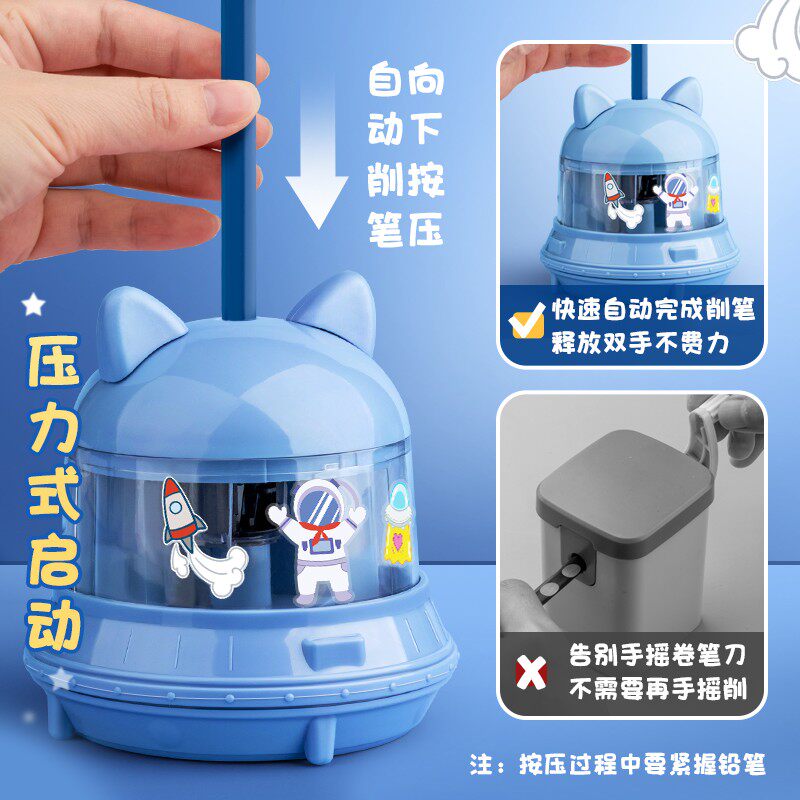 向下按压
自动削笔

压力式启动

快速自动完成削笔
释放双手不费力

告别手摇卷笔刀
不需要再手摇削

注：按压过程中要紧握铅笔