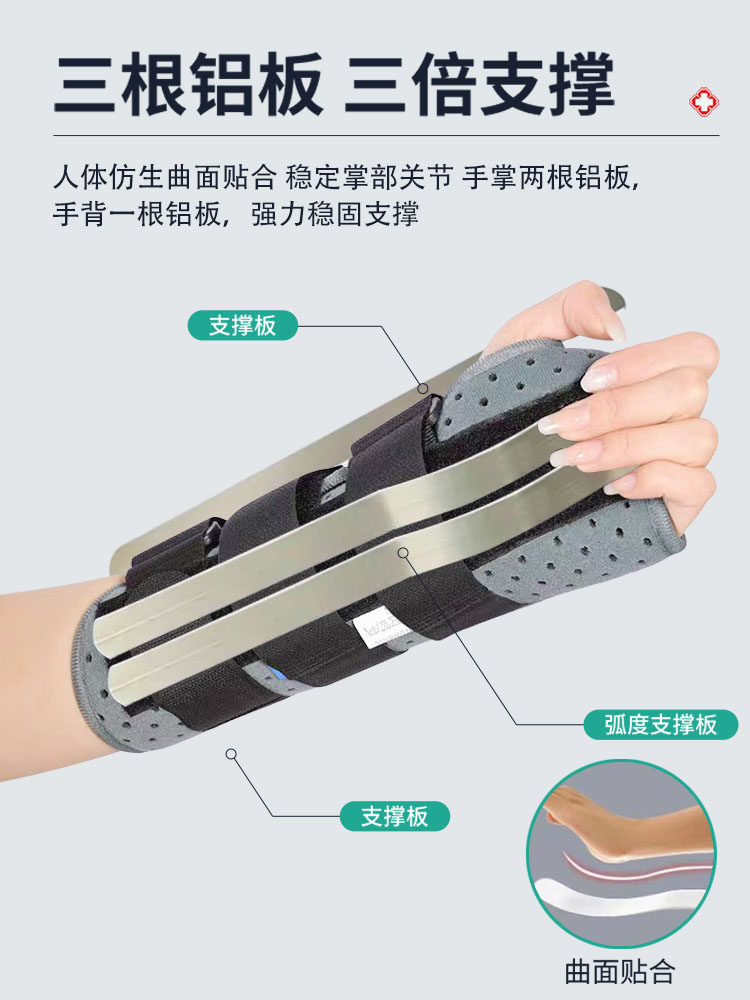 三根铝板 三倍支撑

人体仿生曲面贴合 稳定掌部关节 手掌两根铝板，手背一根铝板，强力稳固支撑

支撑板

弧度支撑板

支撑板

曲面贴合