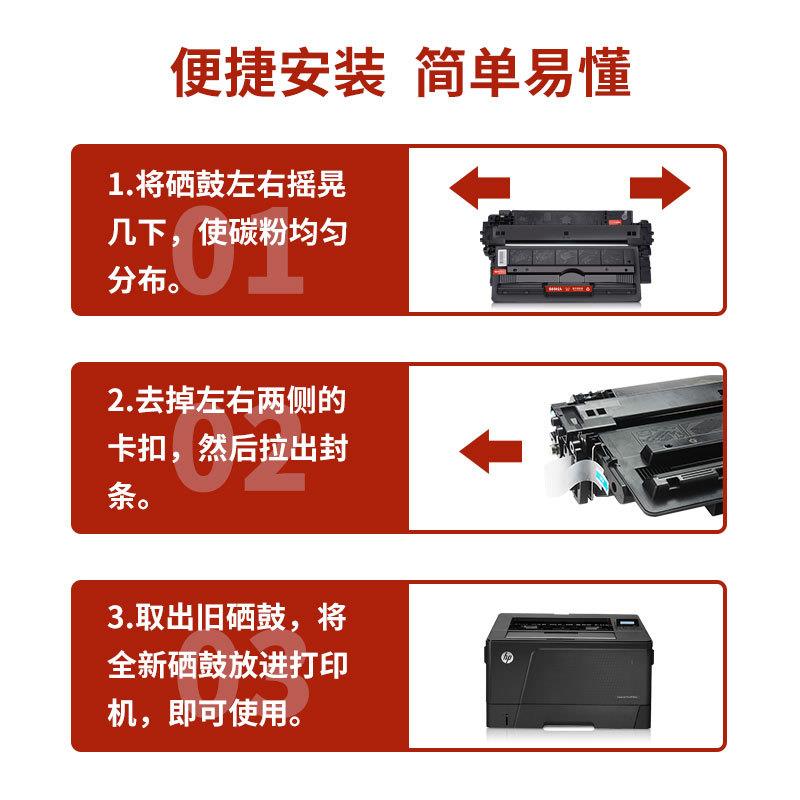 便捷安装 简单易懂

1.将硒鼓左右摇晃几下，使碳粉均匀分布。

01

2.去掉左右两侧的卡扣，然后拉出封条。

02

3.取出旧硒鼓，将全新硒鼓放进打印机，即可使用。

03

hp