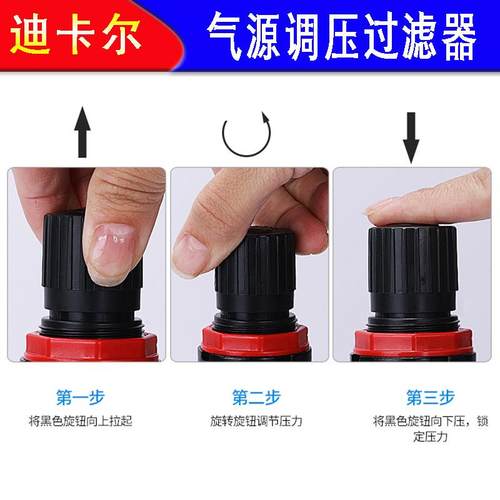 迪卡尔

气源调压过滤器

第一步

将黑色旋钮向上拉起

第二步

旋转旋钮调节压力

第三步

将黑色旋钮向下压，锁定压力