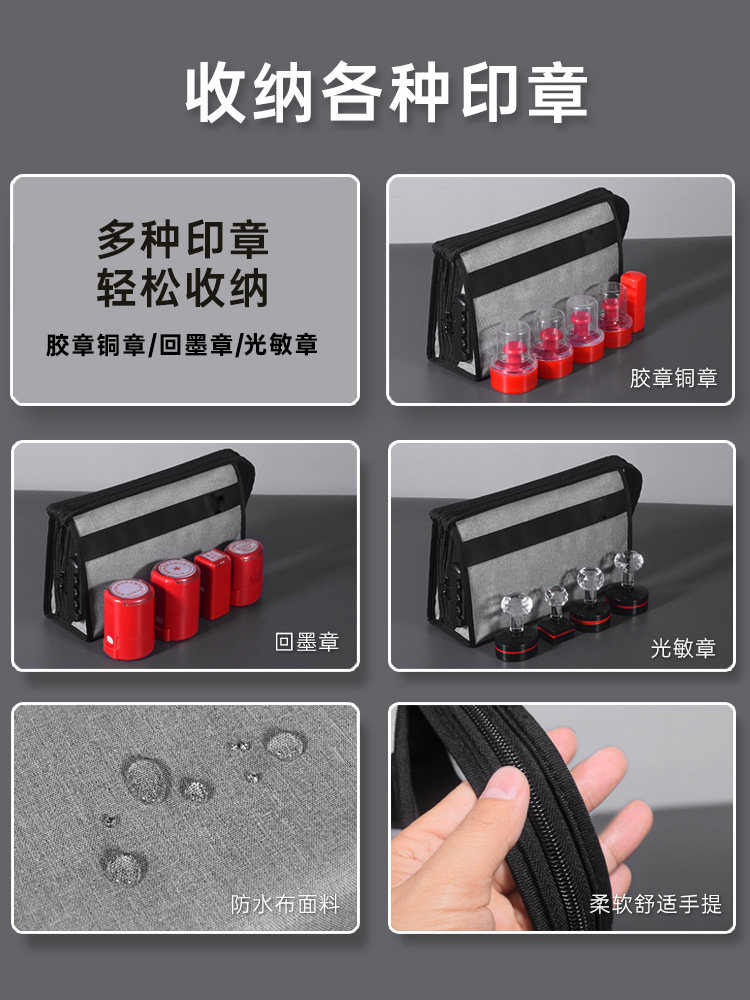 收纳各种印章

多种印章
轻松收纳
胶章铜章/回墨章/光敏章

胶章铜章

回墨章

光敏章

防水布面料

柔软舒适手提