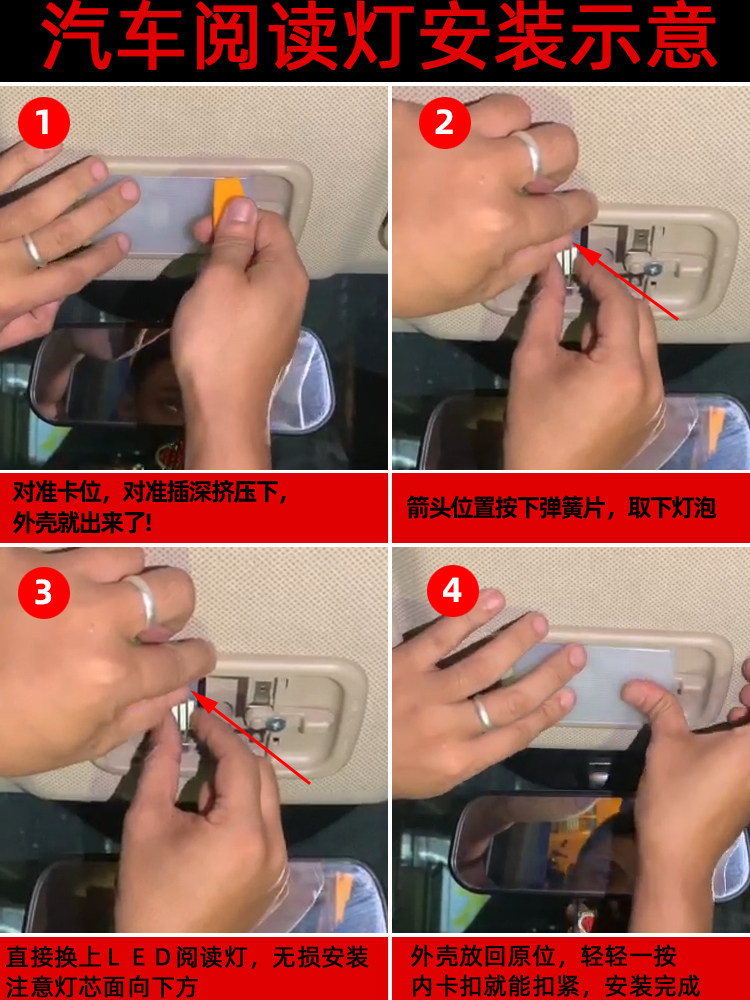 汽车阅读灯安装示意

1

对准卡位，对准插深挤压下，外壳就出来了!

2

箭头位置按下弹簧片，取下灯泡

3

直接换上ＬＥＤ阅读灯，无损安装
注意灯芯面向下方

4

外壳放回原位，轻轻一按
内卡扣就能扣紧，安装完成