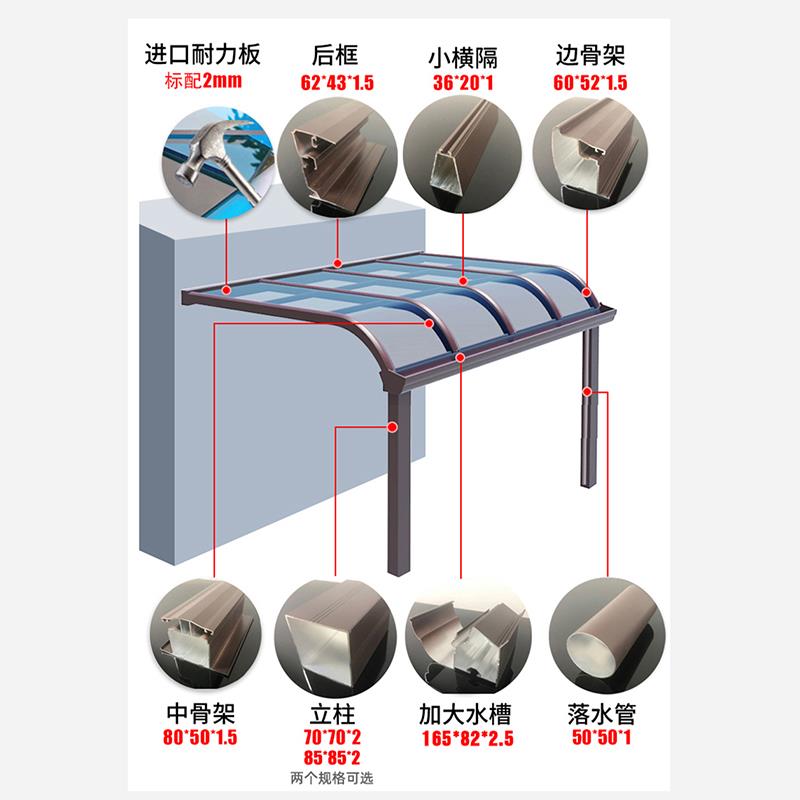 进口耐力板
标配2mm

后框
62*43*1.5

小横隔
36*20*1

边骨架
60*52*1.5

中骨架
80*50*1.5

立柱
70*70*2
85*85*2
两个规格可选

加大水槽
165*82*2.5

落水管
50*50*1