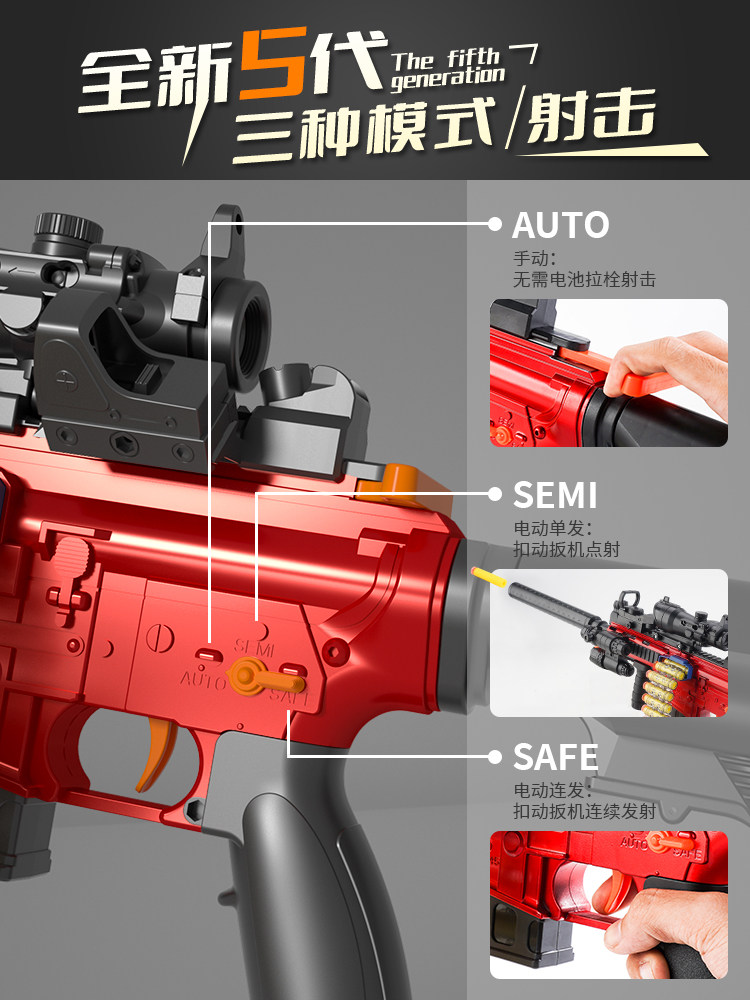 全新5代 The fifth generation
三种模式/射击

AUTO
手动:
无需电池拉栓射击

SEMI
电动单发:
扣动扳机点射

SAFE
电动连发:
扣动扳机连续发射

SEMI
AUTO
SAFE

AUTO SAFE