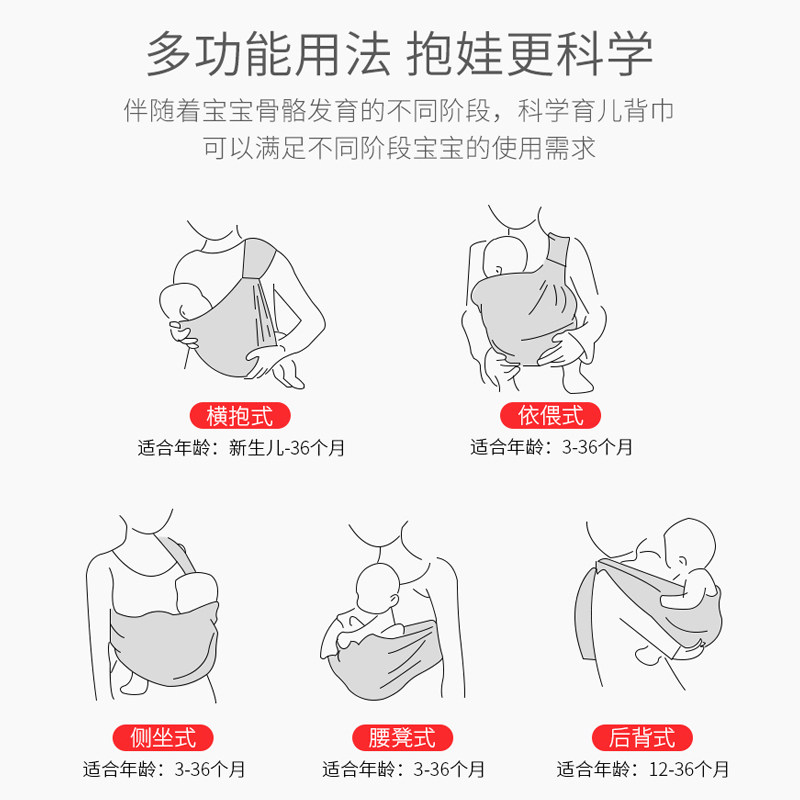 多功能用法 抱娃更科学

伴随着宝宝骨骼发育的不同阶段，科学育儿背巾可以满足不同阶段宝宝的使用需求

横抱式
适合年龄：新生儿-36个月

依偎式
适合年龄：3-36个月

侧坐式
适合年龄：3-36个月

腰凳式
适合年龄：3-36个月

后背式
适合年龄：12-36个月