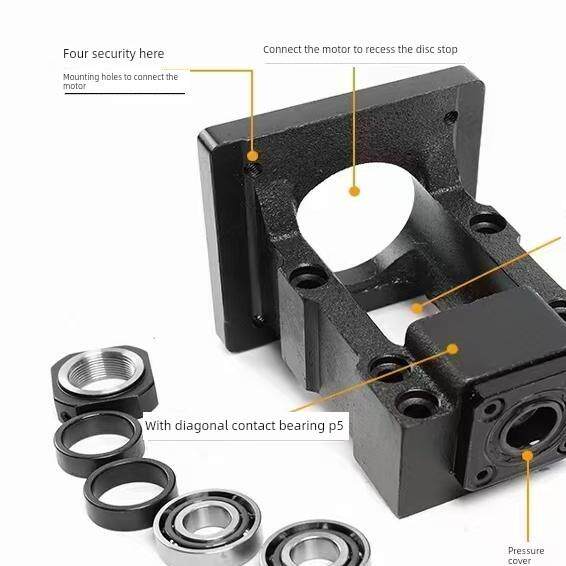 Four security here

Mounting holes to connect the motor

Connect the motor to recess the disc stop

With diagonal contact bearing p5

Pressure cover